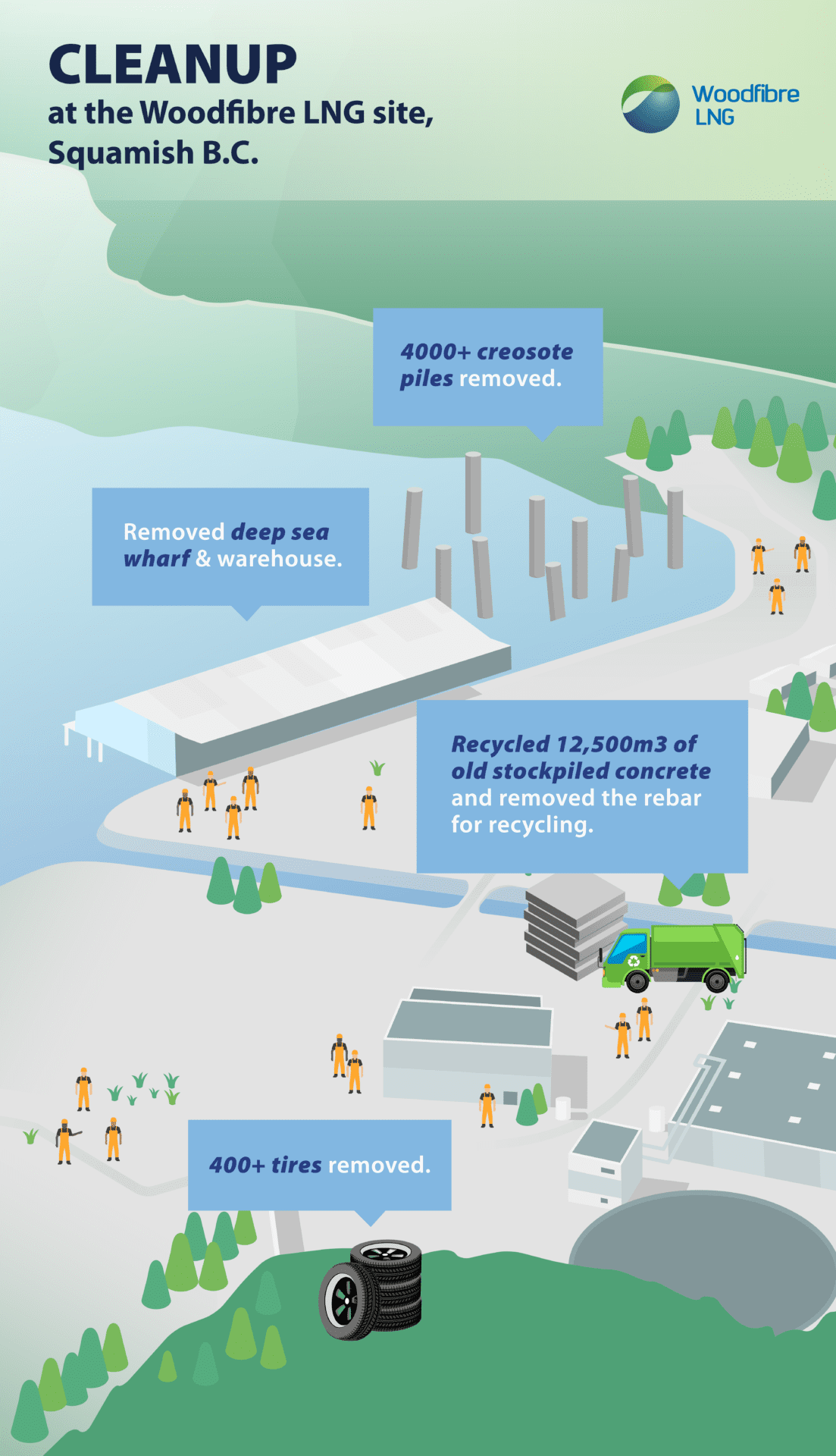 CLEANUP
at the Woodfibre LNG site, Squamish B.C.

Woodfibre LNG

4000+ creosote piles removed.

Removed deep sea wharf & warehouse.

Recycled 12,500m3 of old stockpiled concrete and removed the rebar for recycling.

400+ tires removed.